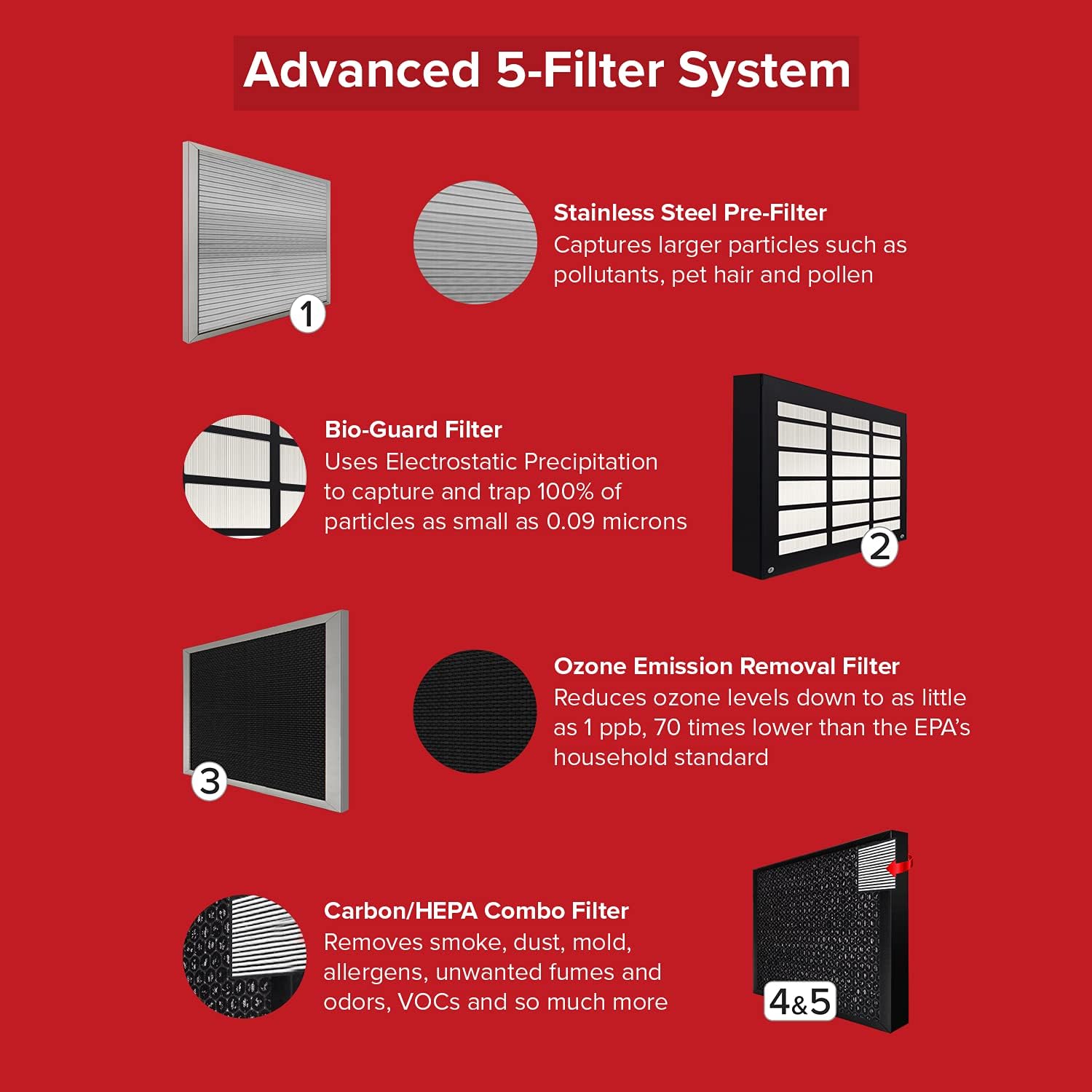 Advanced 5-Filter System

1

Stainless Steel Pre-Filter
Captures larger particles such as pollutants, pet hair and pollen

Bio-Guard Filter
Uses Electrostatic Precipitation to capture and trap 100% of particles as small as 0.09 microns

2

3

Ozone Emission Removal Filter
Reduces ozone levels down to as little as 1 ppb, 70 times lower than the EPA's household standard

Carbon/HEPA Combo Filter
Removes smoke, dust, mold, allergens, unwanted fumes and odors, VOCs and so much more

4&5