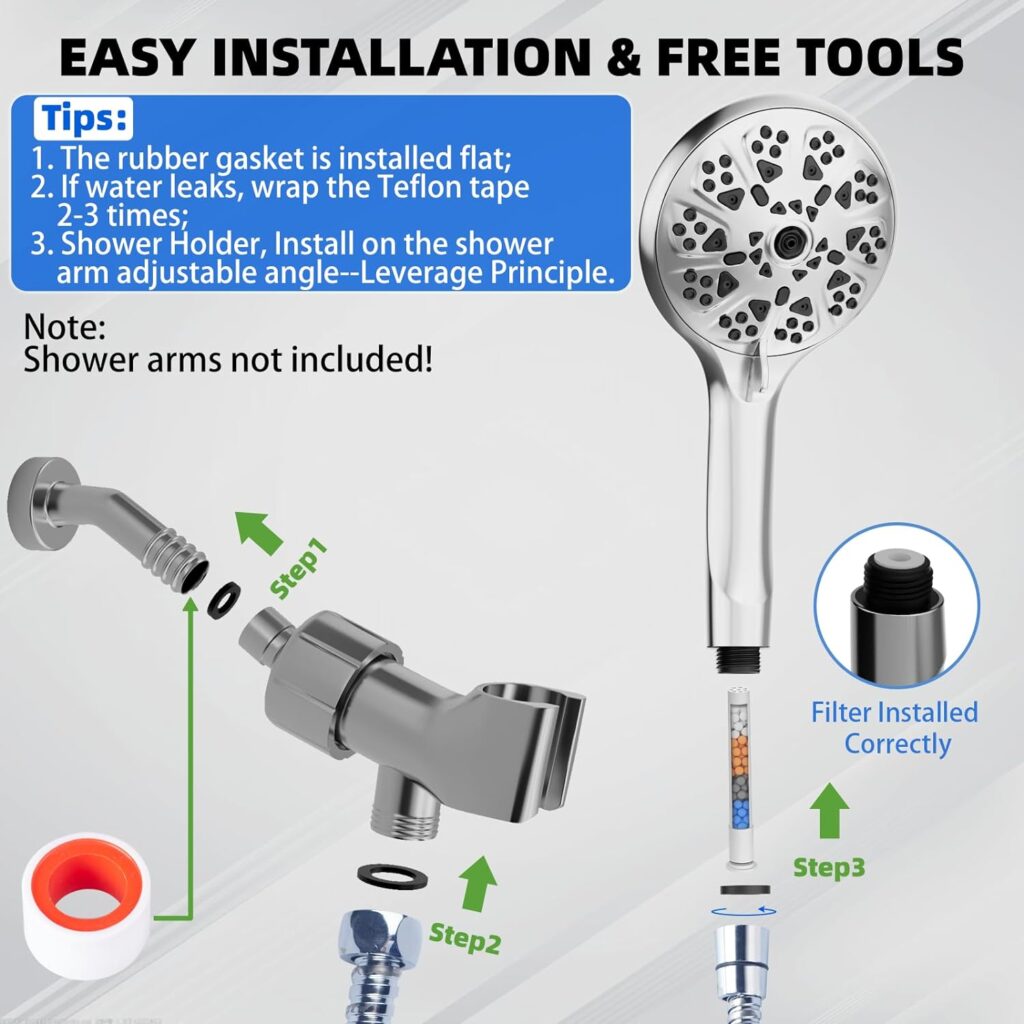 EASY INSTALLATION & FREE TOOLS

Tips:
1. The rubber gasket is installed flat;
2. If water leaks, wrap the Teflon tape 2-3 times;
3. Shower Holder, Install on the shower arm adjustable angle--Leverage Principle.

Note:
Shower arms not included!

Step1

Step2

Step3

Filter Installed Correctly